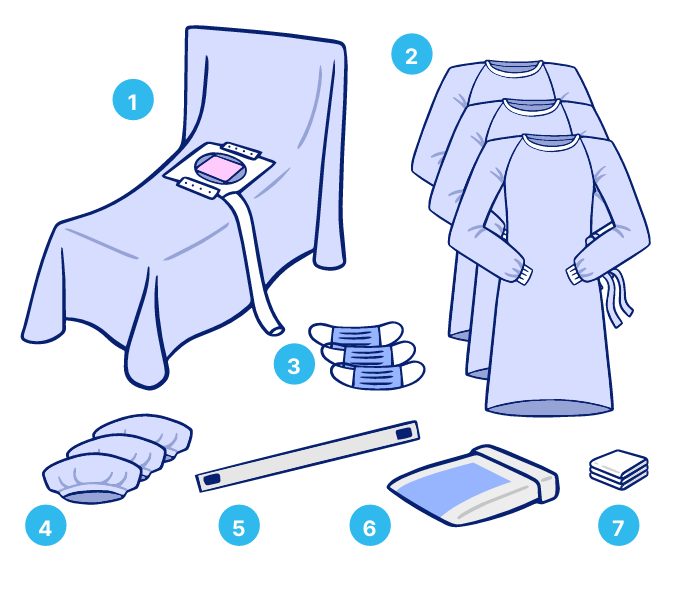 1
2
3
4
5
6
7