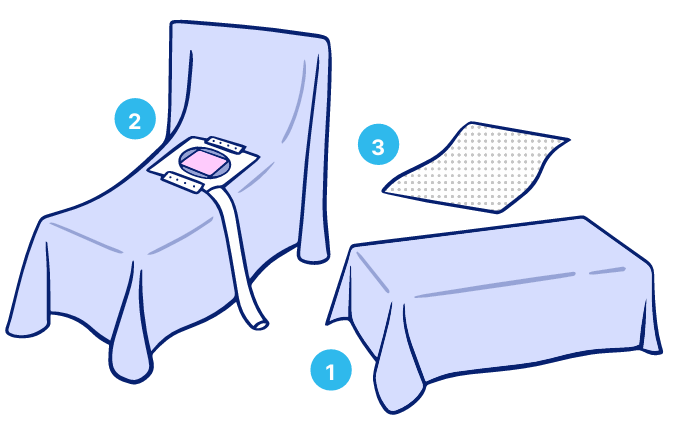 2
3
1