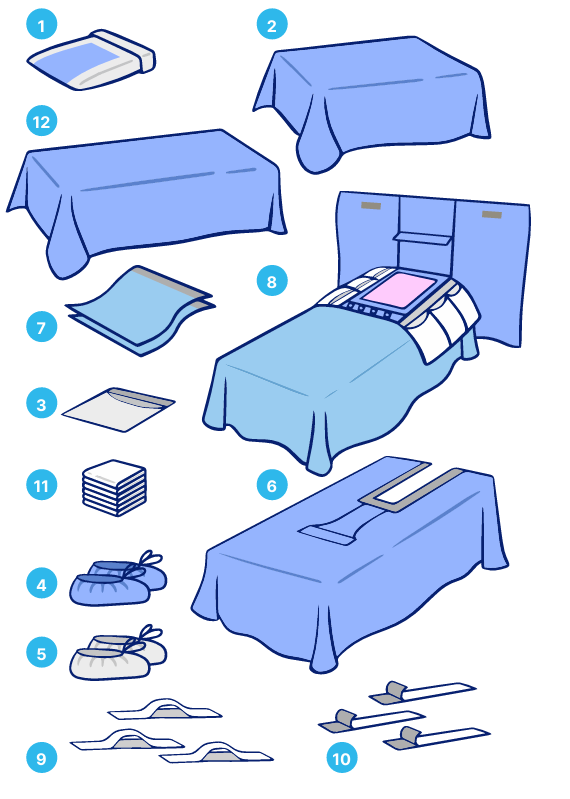 1
2
12
8
7
3
11
6
4
5
9
10