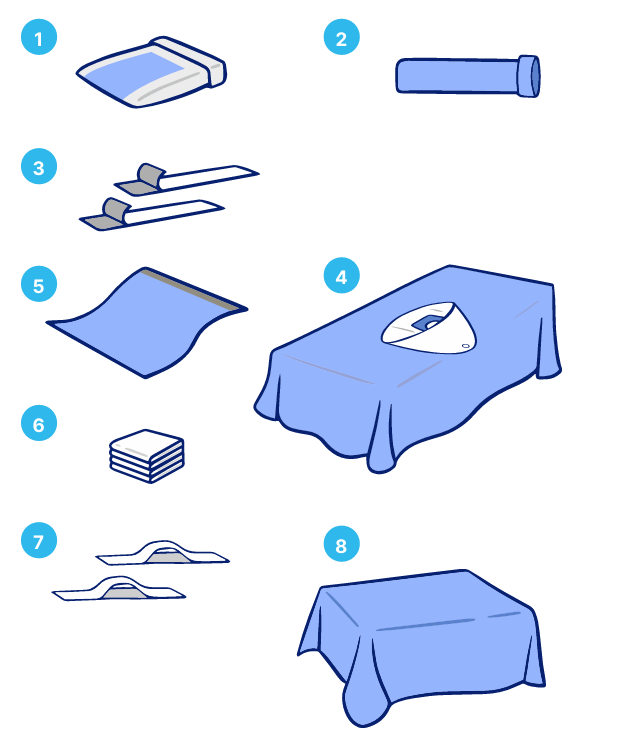 1
2
3
5
4
6
7
8