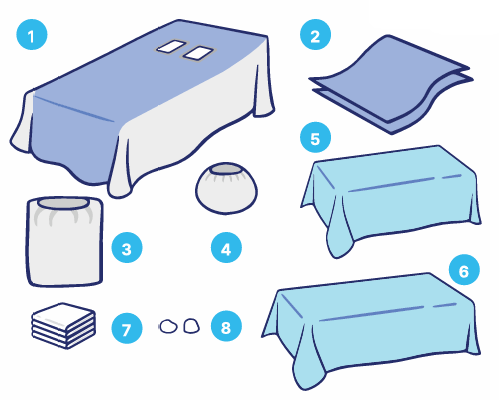 1
2
5
3
4
6
7
8