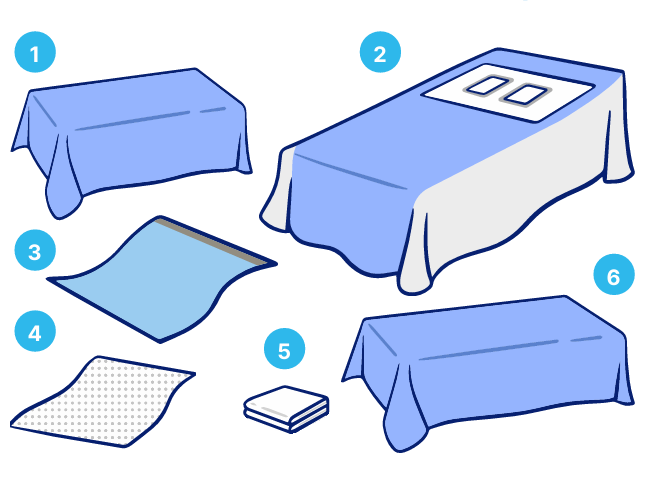 1

2

3

4

5

6