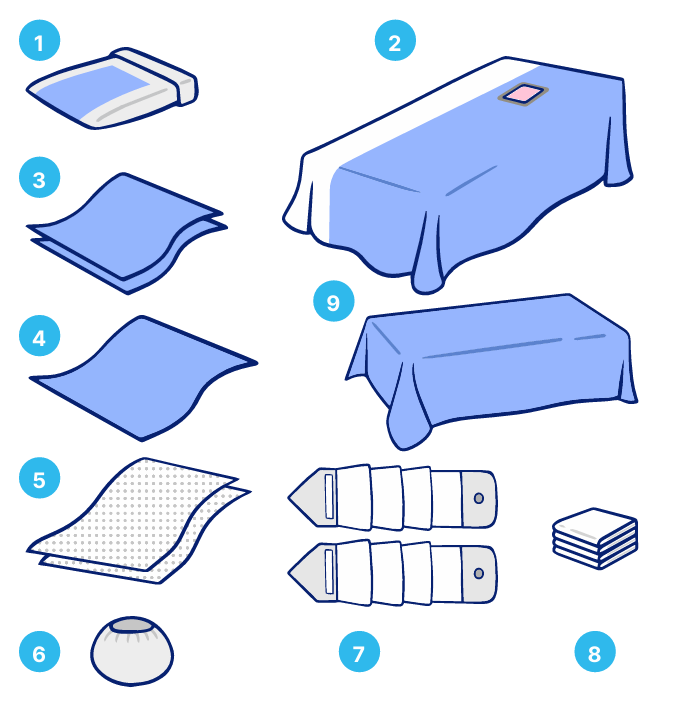 1
2
3
9
4
5
6
7
8