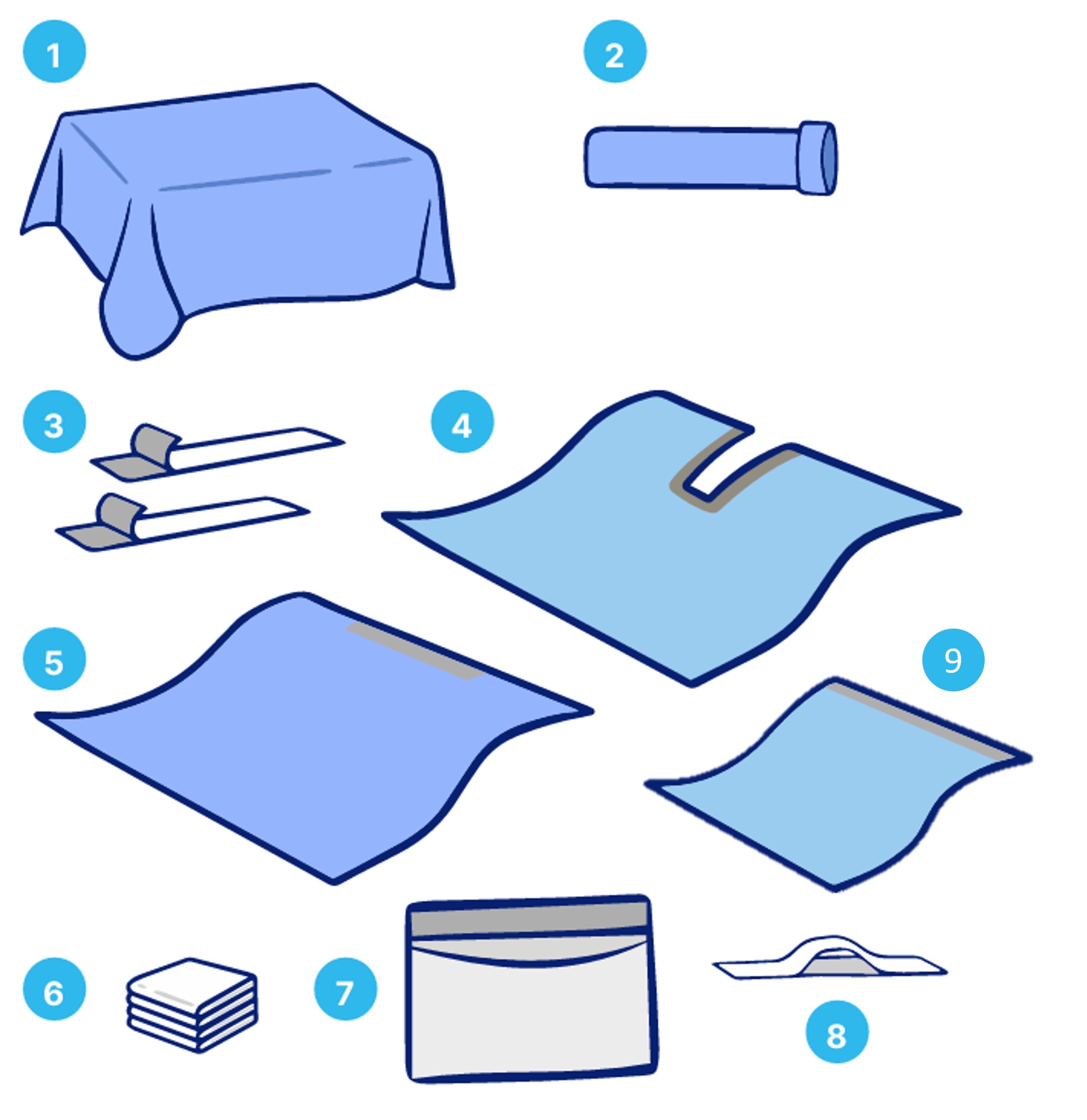 1

2

3

4

5

9

6

7

8